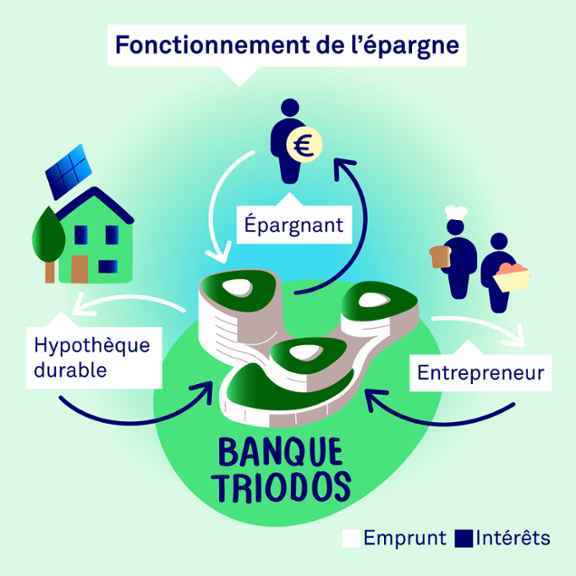 Fonctionnement de l'épargne

€

Épargnant

Hypothèque durable

Entrepreneur

BANQUE TRIODOS

Emprunt Intérêts