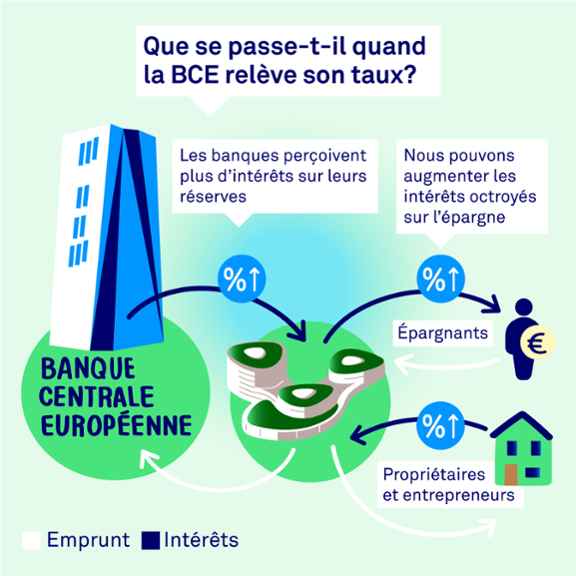 Que se passe-t-il quand la BCE relève son taux?

Les banques perçoivent plus d'intérêts sur leurs réserves

Nous pouvons augmenter les intérêts octroyés sur l'épargne

%↑

%↑

Épargnants

€

BANQUE CENTRALE EUROPÉENNE

%↑

Propriétaires et entrepreneurs

Emprunt Intérêts